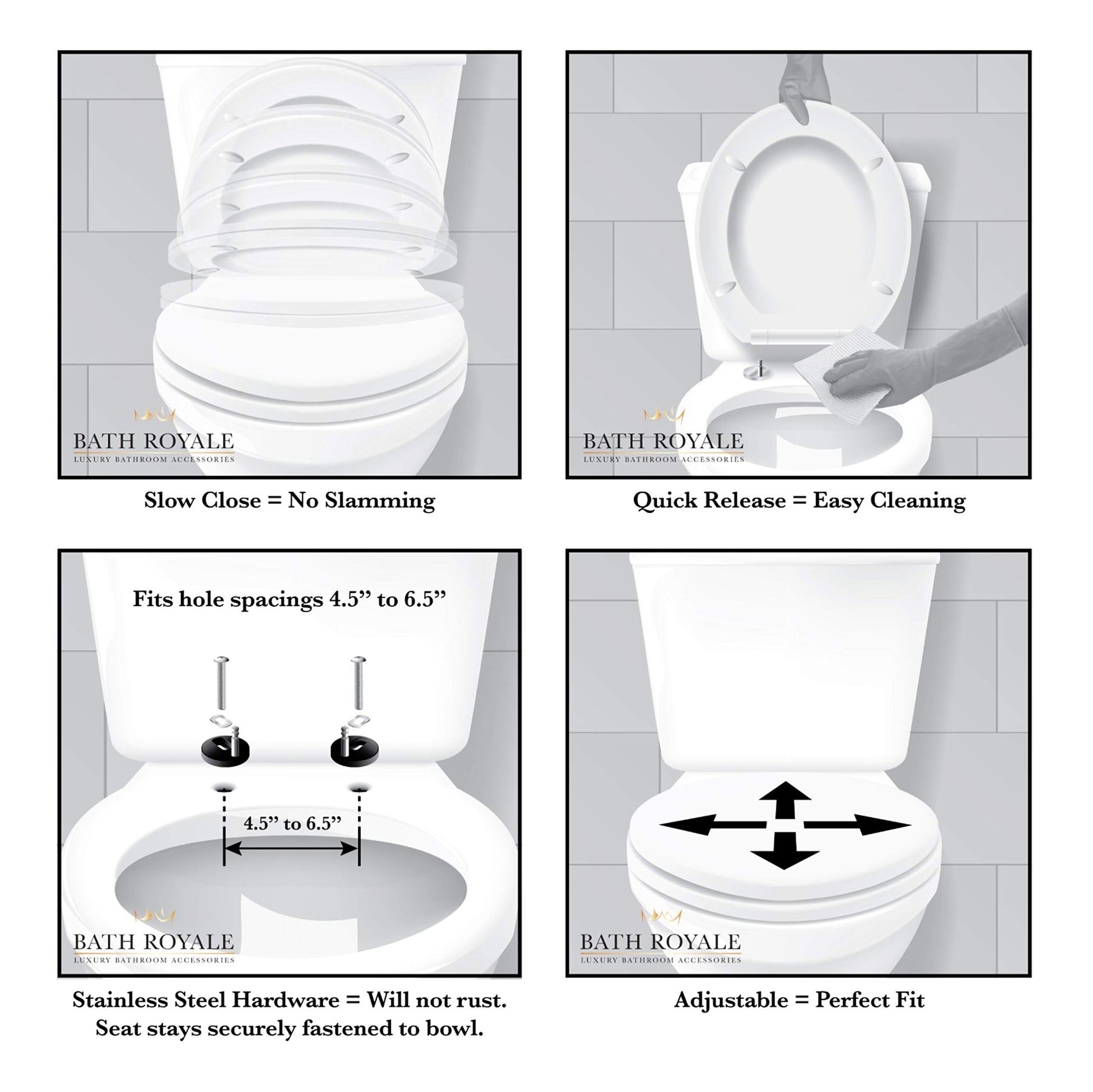 BATH ROYALE
LUXURY BATHROOM ACCESSORIES

Slow Close = No Slamming

BATH ROYALE
LUXURY BATHROOM ACCESSORIES

Quick Release = Easy Cleaning

Fits hole spacings 4.5” to 6.5”

4.5” to 6.5”

BATH ROYALE
LUXURY BATHROOM ACCESSORIES

Stainless Steel Hardware = Will not rust.
Seat stays securely fastened to bowl.

BATH ROYALE
LUXURY BATHROOM ACCESSORIES

Adjustable = Perfect Fit