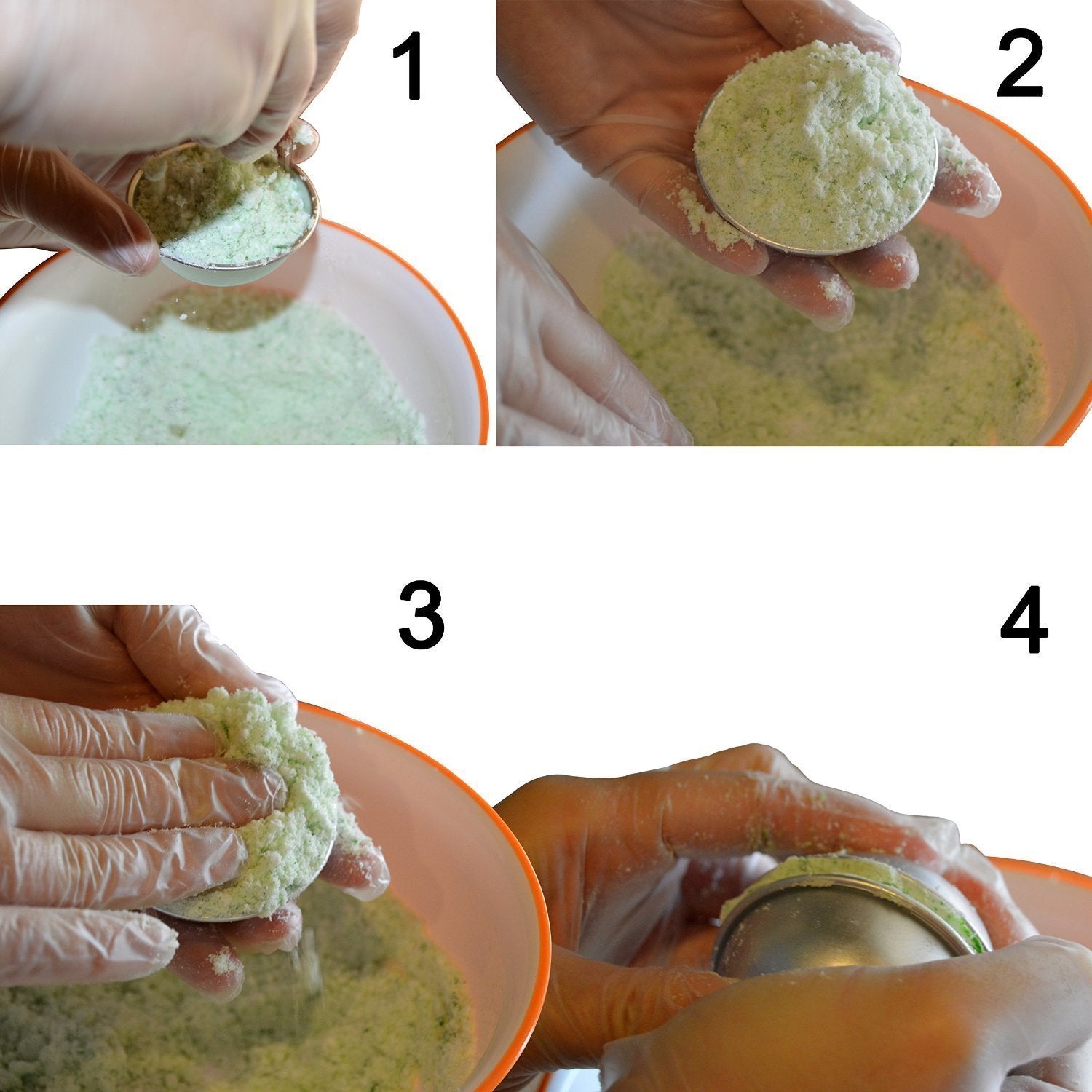 1

2

3

4