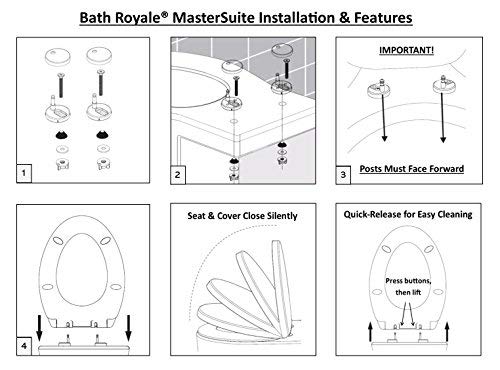 Bath Royale® MasterSuite Installation & Features

1

2

IMPORTANT!

Posts Must Face Forward

3

4

Seat & Cover Close Silently

Quick-Release for Easy Cleaning

Press buttons, then lift