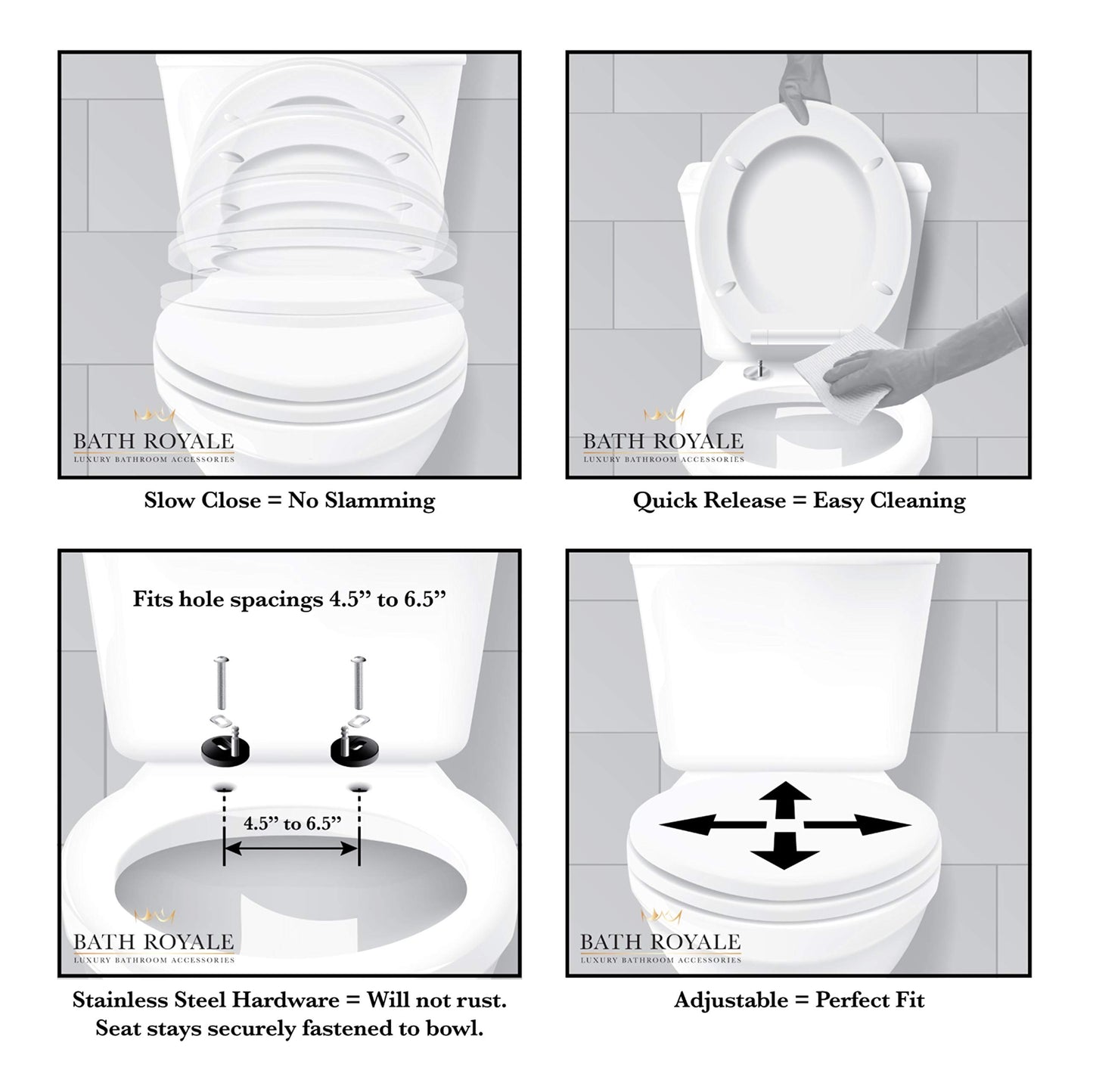 BATH ROYALE
LUXURY BATHROOM ACCESSORIES

Slow Close = No Slamming

BATH ROYALE
LUXURY BATHROOM ACCESSORIES

Quick Release = Easy Cleaning

Fits hole spacings 4.5” to 6.5”

4.5” to 6.5”

BATH ROYALE
LUXURY BATHROOM ACCESSORIES

Stainless Steel Hardware = Will not rust. Seat stays securely fastened to bowl.

BATH ROYALE
LUXURY BATHROOM ACCESSORIES

Adjustable = Perfect Fit