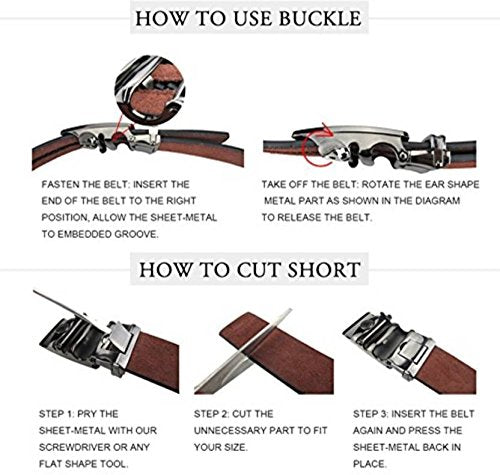 HOW TO USE BUCKLE

FASTEN THE BELT: INSERT THE END OF THE BELT TO THE RIGHT POSITION, ALLOW THE SHEET-METAL TO EMBEDDED GROOVE.

TAKE OFF THE BELT: ROTATE THE EAR SHAPE METAL PART AS SHOWN IN THE DIAGRAM TO RELEASE THE BELT.

HOW TO CUT SHORT

STEP 1: PRY THE SHEET-METAL WITH OUR SCREWDRIVER OR ANY FLAT SHAPE TOOL.

STEP 2: CUT THE UNNECESSARY PART TO FIT YOUR SIZE.

STEP 3: INSERT THE BELT AGAIN AND PRESS THE SHEET-METAL BACK IN PLACE.