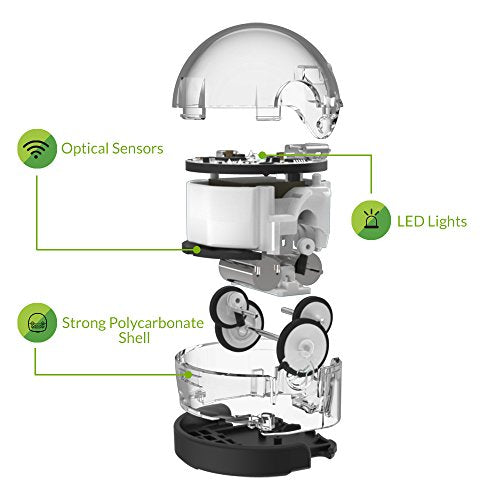 Optical Sensors

LED Lights

Strong Polycarbonate Shell